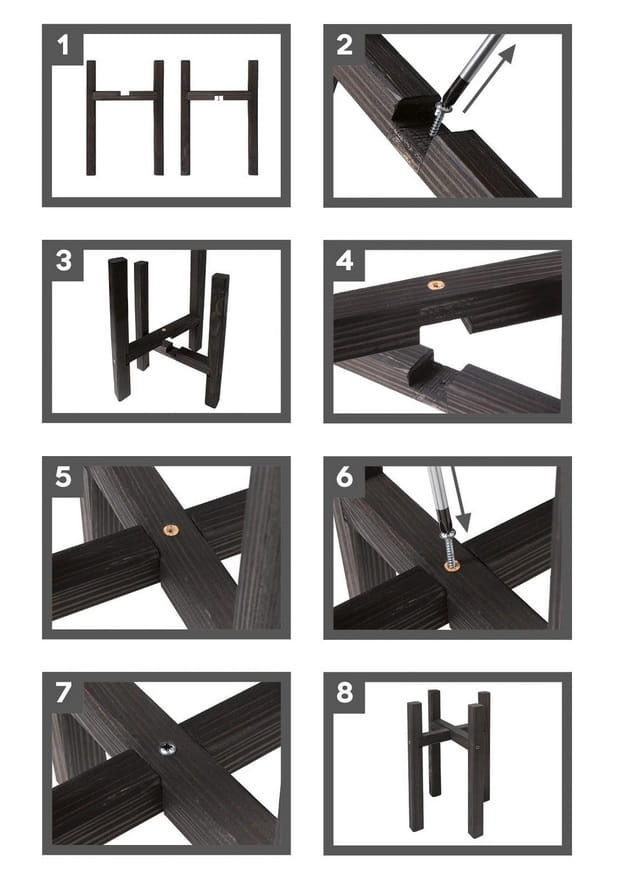 1
2
3
4
5
6
7
8